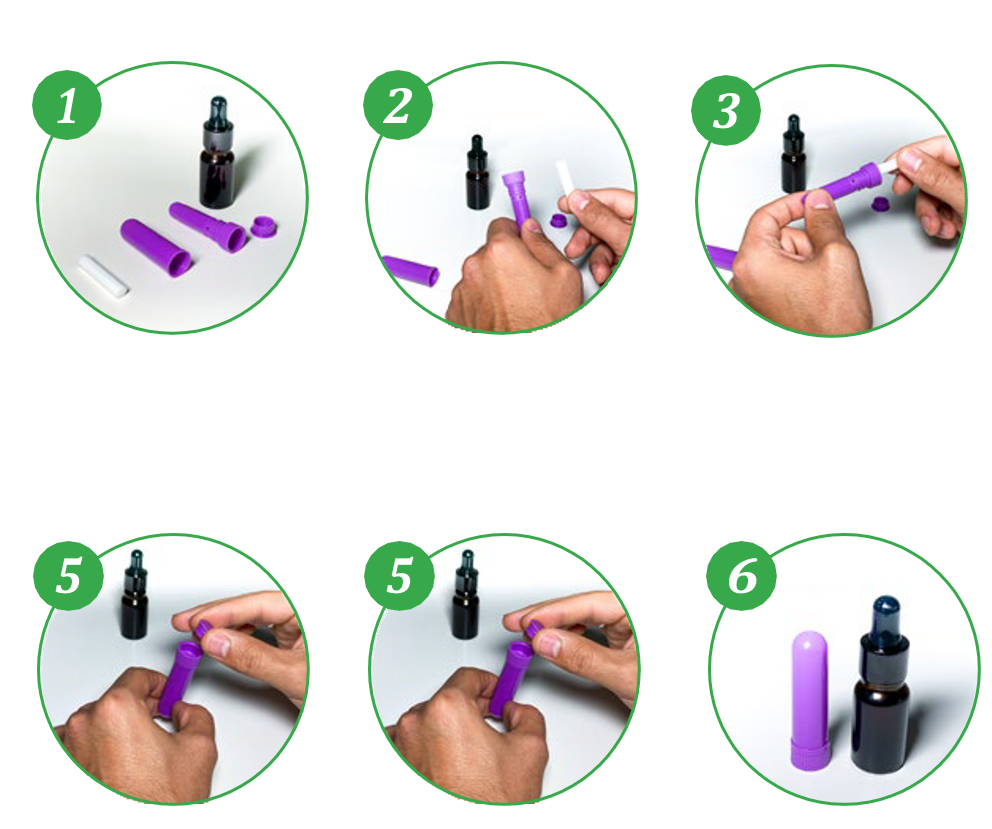 1

2

3

5

5

6